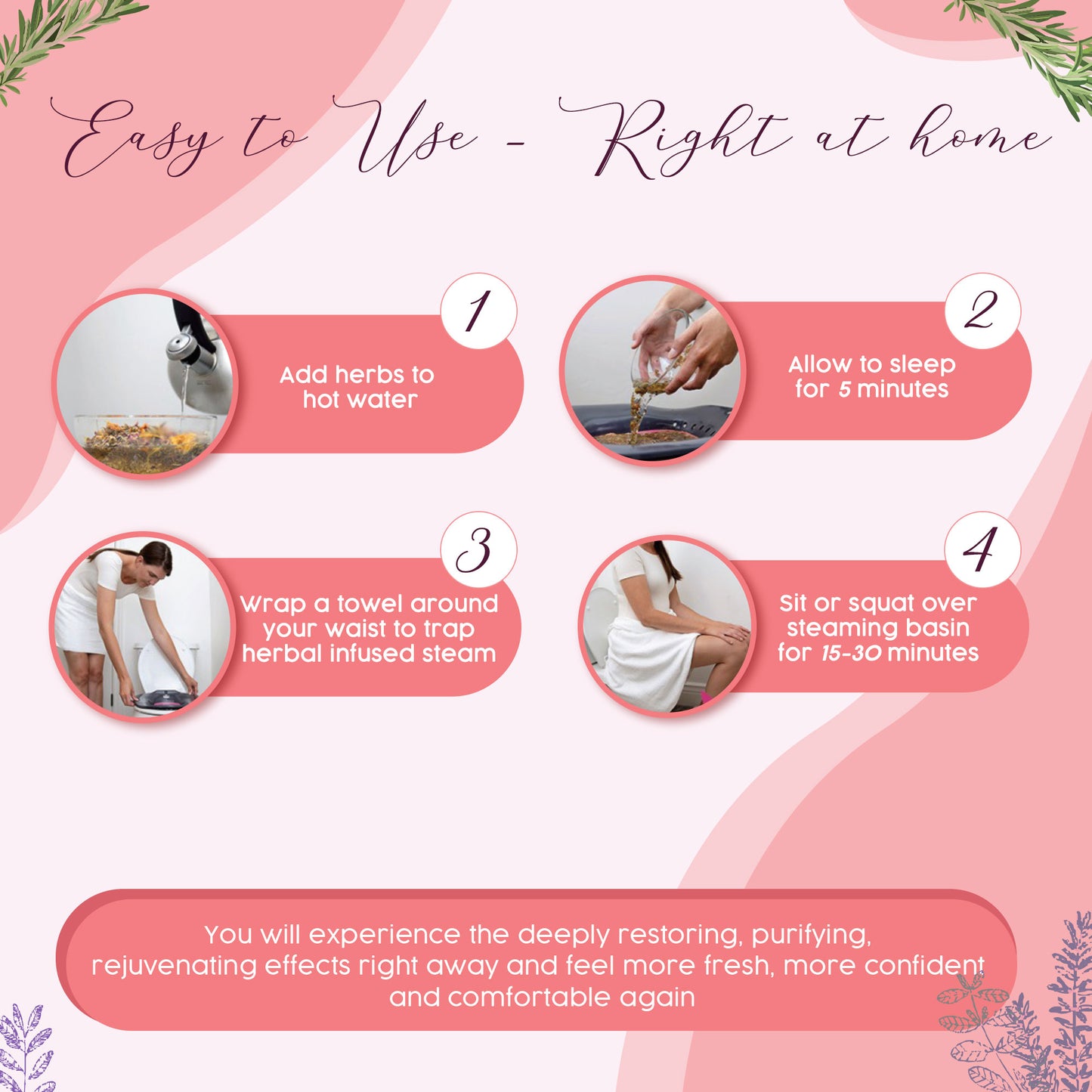 Easy to Use - Right at home

1
Add herbs to hot water

2
Allow to sleep for 5 minutes

3
Wrap a towel around your waist to trap herbal infused steam

4
Sit or squat over steaming basin for 15-30 minutes

You will experience the deeply restoring, purifying, rejuvenating effects right away and feel more fresh, more confident and comfortable again