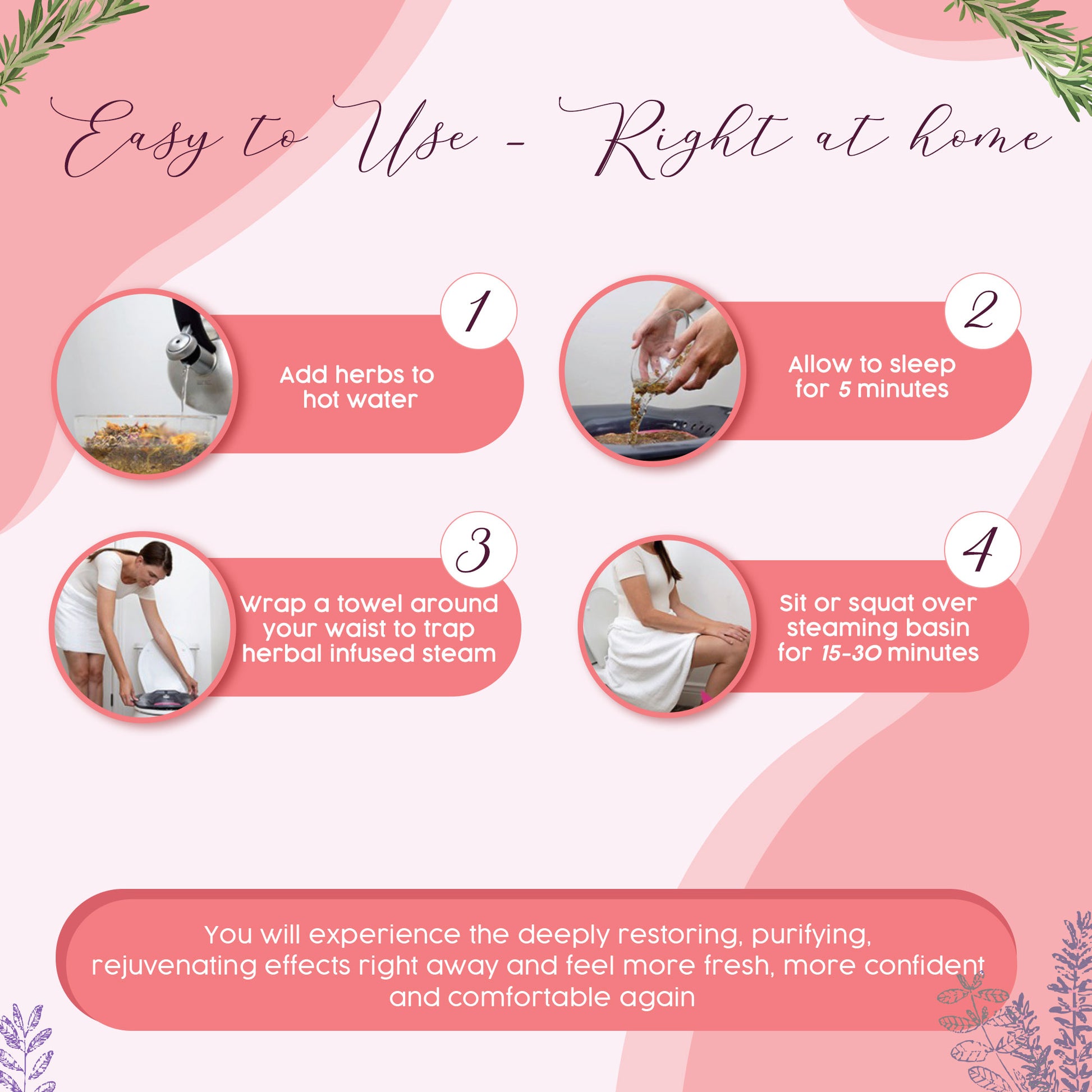 Easy to Use - Right at home

1
Add herbs to hot water

2
Allow to sleep for 5 minutes

3
Wrap a towel around your waist to trap herbal infused steam

4
Sit or squat over steaming basin for 15-30 minutes

You will experience the deeply restoring, purifying, rejuvenating effects right away and feel more fresh, more confident and comfortable again