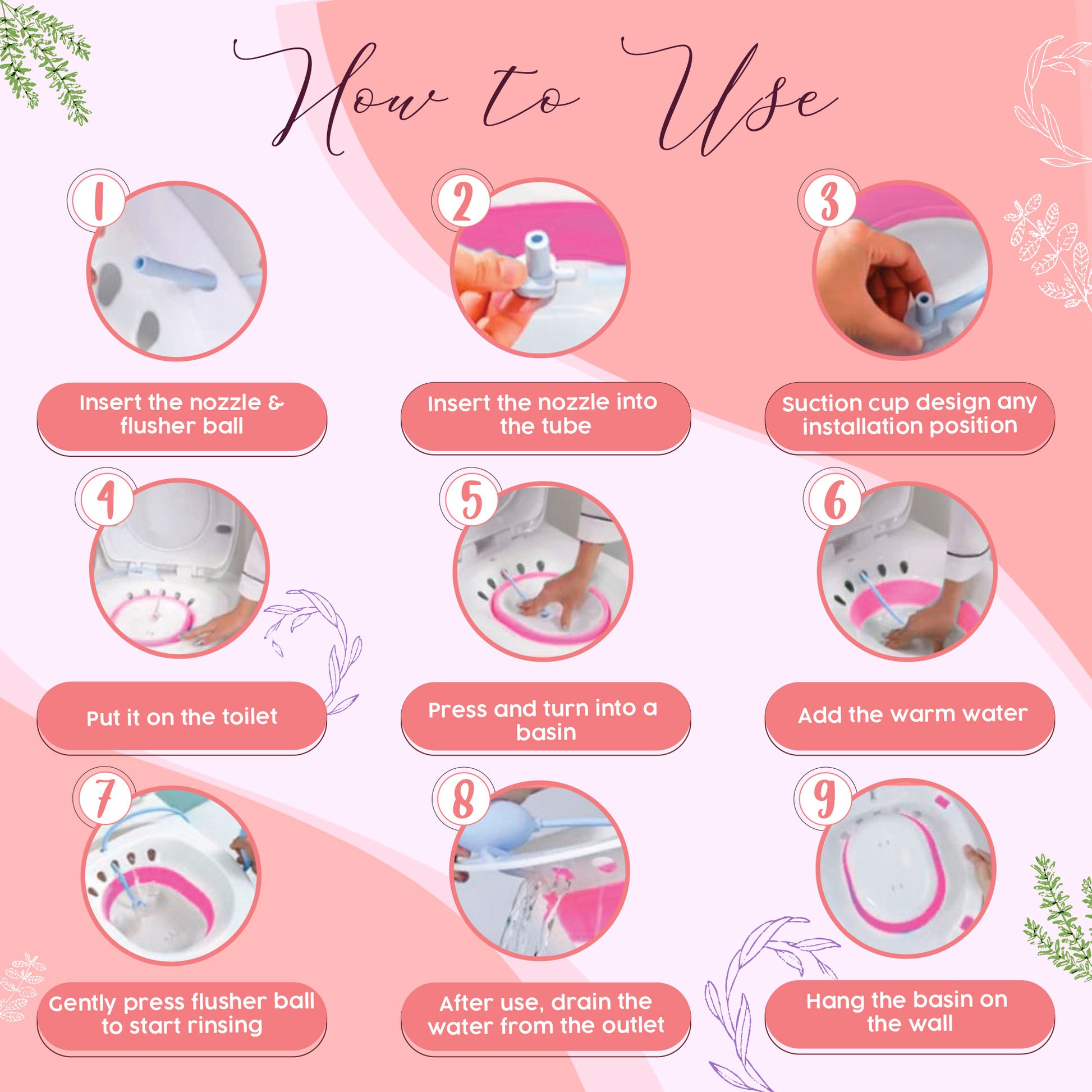 How to Use

1

Insert the nozzle & flusher ball

2

Insert the nozzle into the tube

3

Suction cup design any installation position

4

Put it on the toilet

5

Press and turn into a basin

6

Add the warm water

7

Gently press flusher ball to start rinsing

8

After use, drain the water from the outlet

9

Hang the basin on the wall